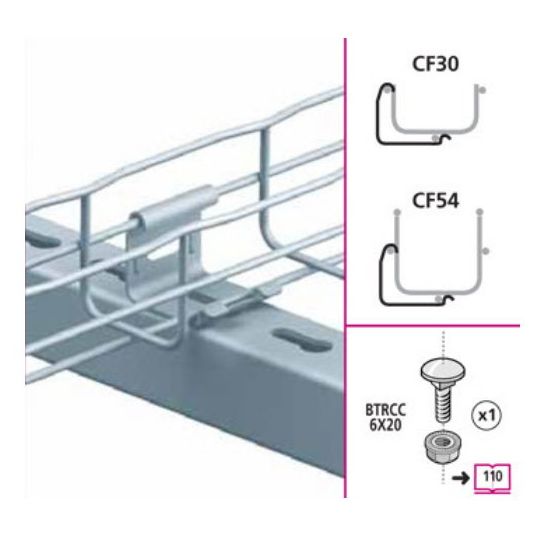 CF30

CF54

BTRCC
6X20

x1

110